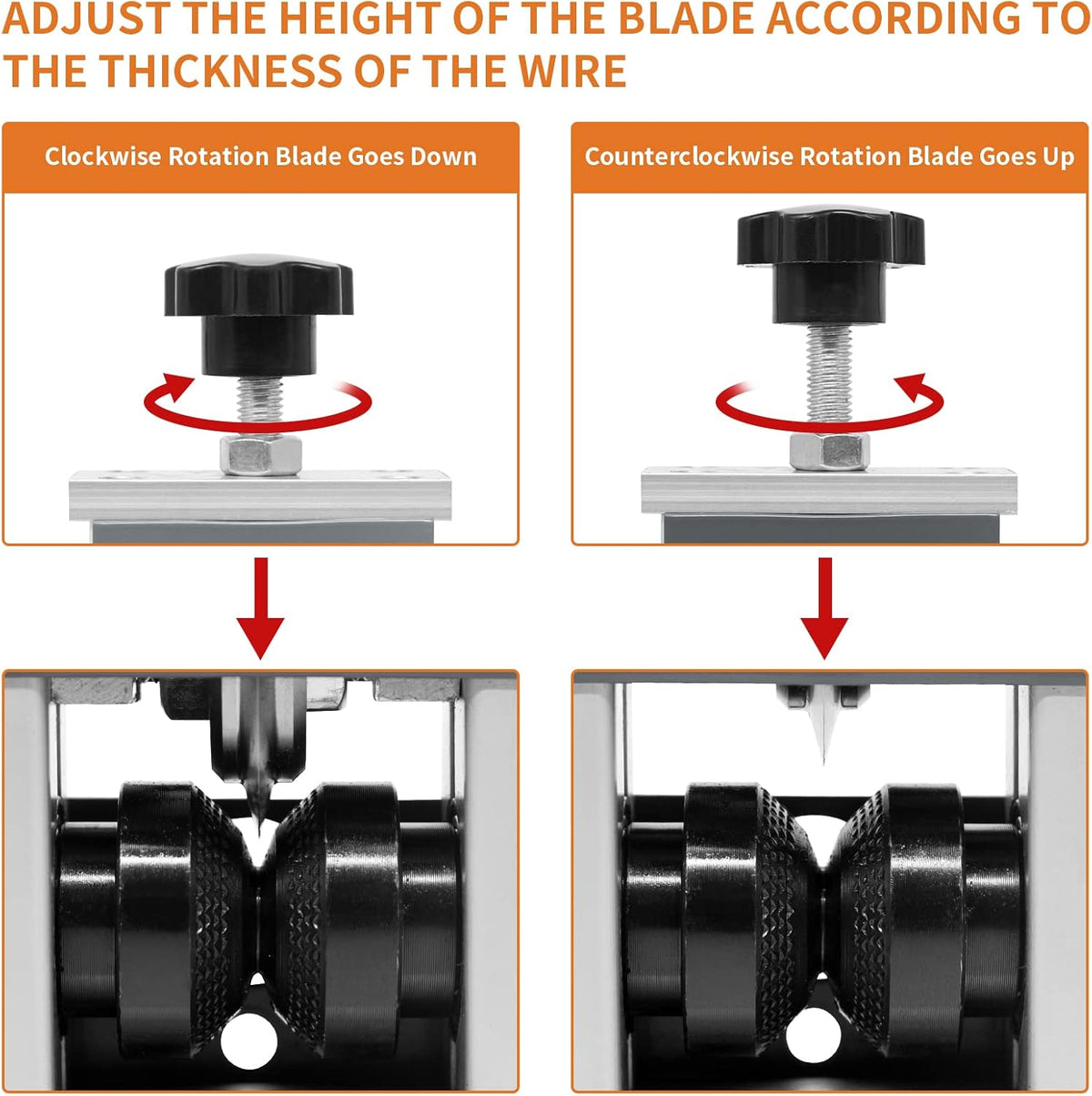 ADJUST THE HEIGHT OF THE BLADE ACCORDING TO THE THICKNESS OF THE WIRE

Clockwise Rotation Blade Goes Down

Counterclockwise Rotation Blade Goes Up